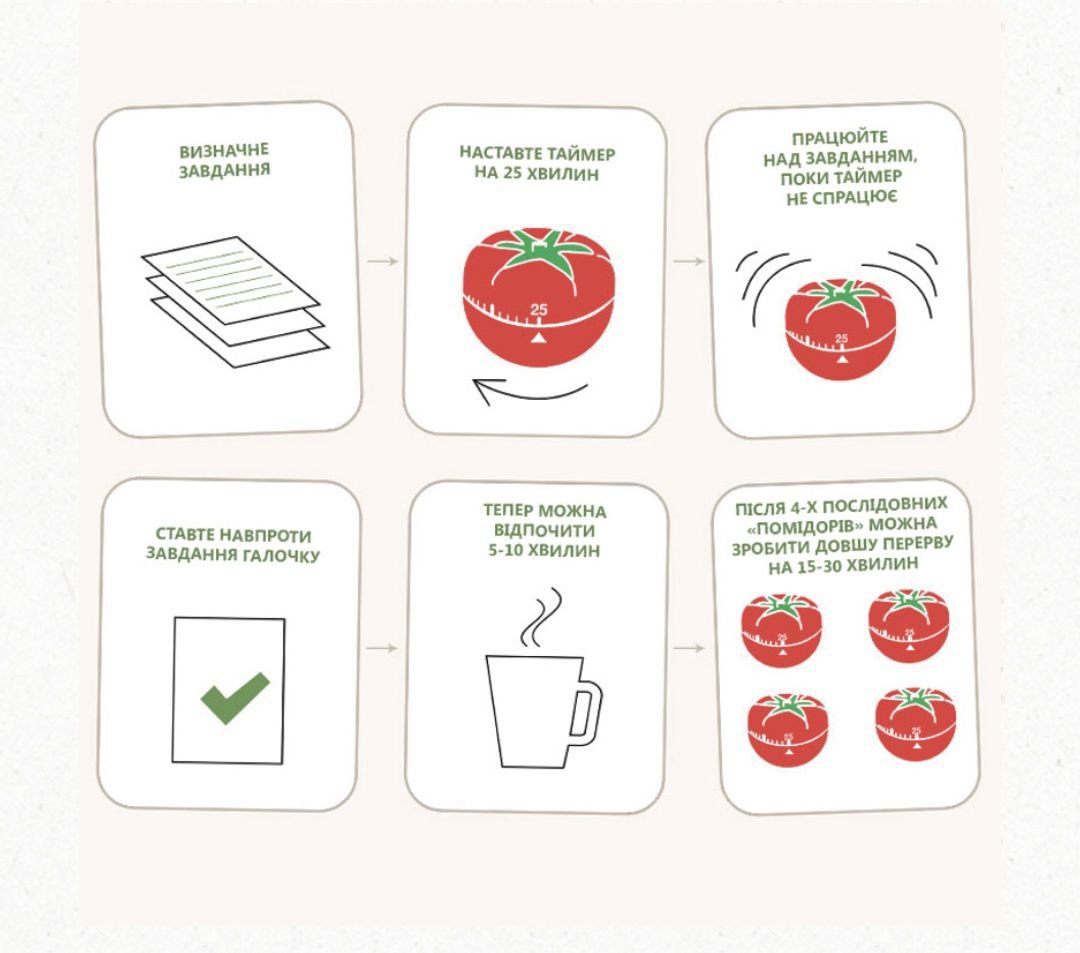 ВИЗНАЧНЕ ЗАВДАННЯ

НАСТАВТЕ ТАЙМЕР НА 25 ХВИЛИН

25

ПРАЦЮЙТЕ НАД ЗАВДАННЯМ, ПОКИ ТАЙМЕР НЕ СПРАЦЮЄ

25

СТАВТЕ НАВПРОТИ ЗАВДАННЯ ГАЛОЧКУ

ТЕПЕР МОЖНА ВІДПОЧИТИ 5-10 ХВИЛИН

ПІСЛЯ 4-Х ПОСЛІДОВНИХ «ПОМІДОРІВ» МОЖНА ЗРОБИТИ ДОВШУ ПЕРЕРВУ НА 15-30 ХВИЛИН

25

25

25

25